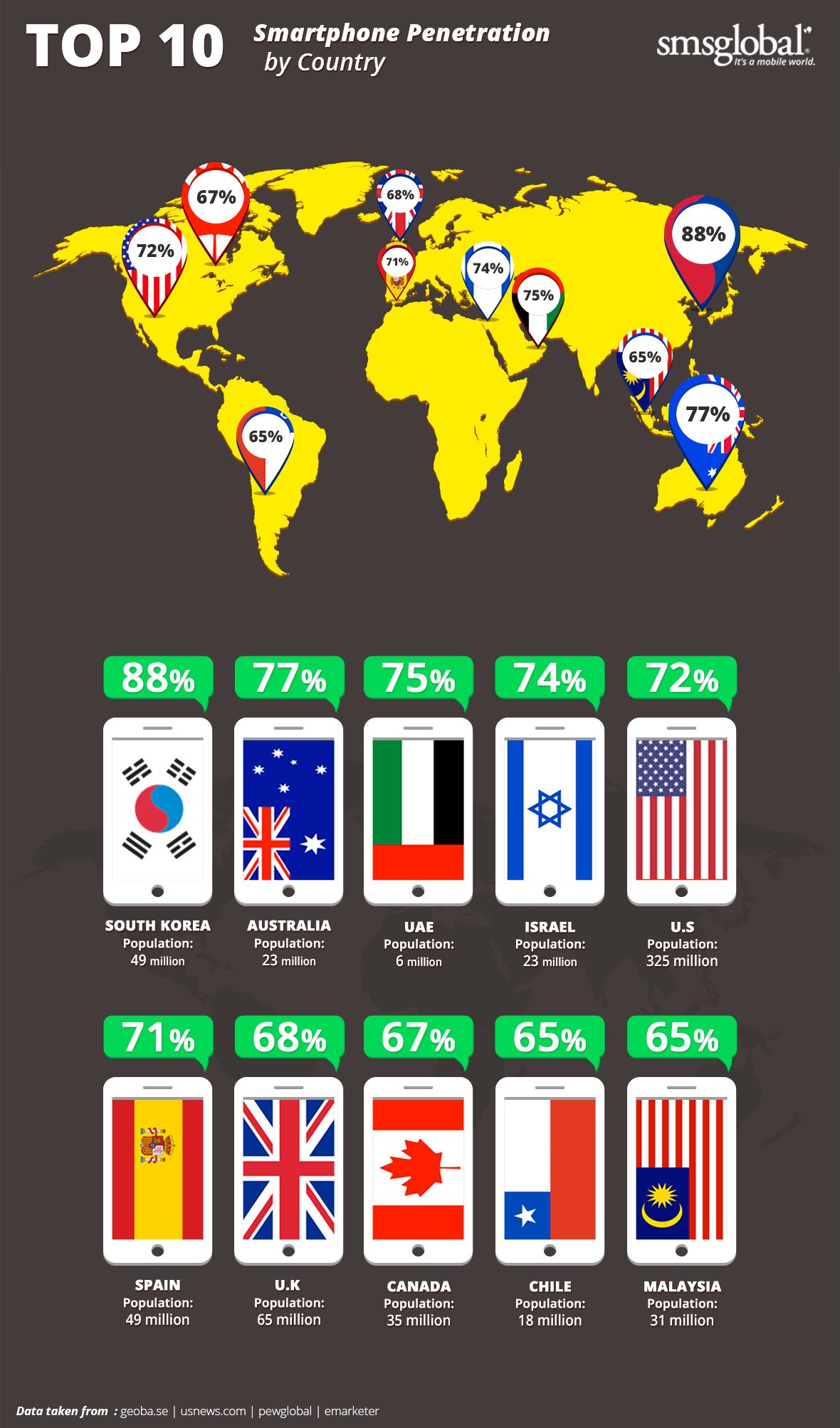 TOP 10 Smartphone Penetration by Country

smsglobal It's a mobile world.

67%
72%
68%
71%
74%
75%
88%
65%
77%
65%

88%
SOUTH KOREA
Population: 49 million

77%
AUSTRALIA
Population: 23 million

75%
UAE
Population: 6 million

74%
ISRAEL
Population: 23 million

72%
U.S
Population: 325 million

71%
SPAIN
Population: 49 million

68%
U.K
Population: 65 million

67%
CANADA
Population: 35 million

65%
CHILE
Population: 18 million

65%
MALAYSIA
Population: 31 million

Data taken from : geoba.se | usnews.com | pewglobal | emarketer